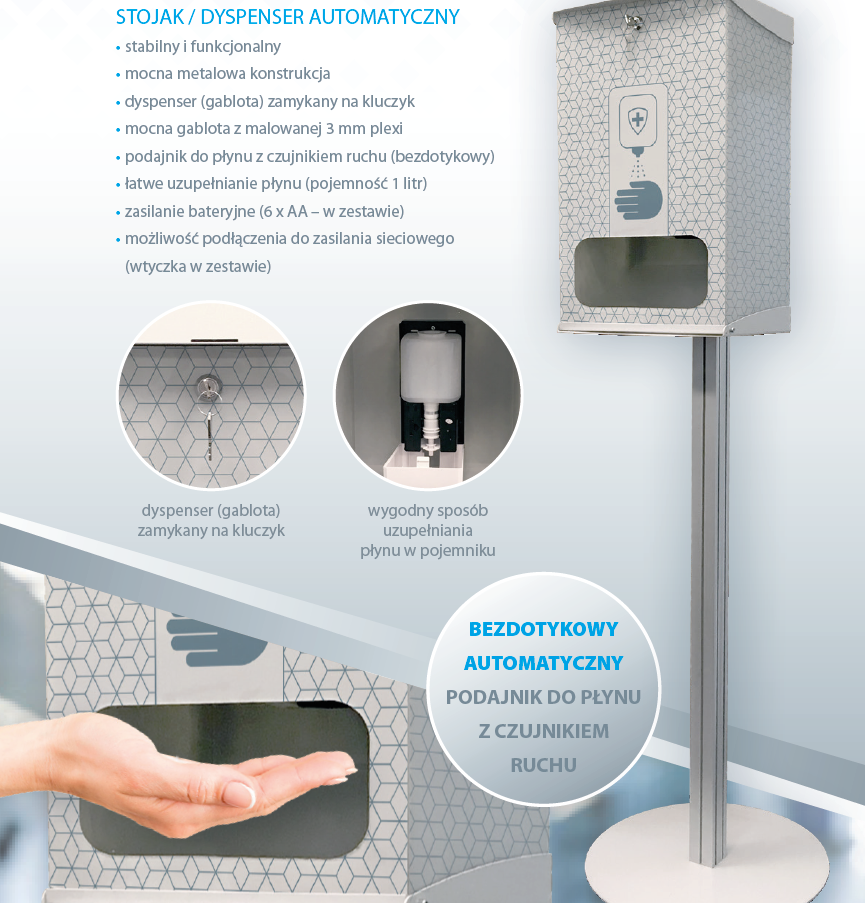 STOJAK / DYSPENSER AUTOMATYCZNY

• stabilny i funkcjonalny
• mocna metalowa konstrukcja
• dyspenser (gablota) zamykany na kluczyk
• mocna gablota z malowanej 3 mm plexi
• podajnik do płynu z czujnikiem ruchu (bezdotykowy)
• łatwe uzupełnianie płynu (pojemność 1 litr)
• zasilanie bateryjne (6 x AA – w zestawie)
• możliwość podłączenia do zasilania sieciowego (wtyczka w zestawie)

dyspenser (gablota) zamykany na kluczyk

wygodny sposób uzupełniania płynu w pojemniku

BEZDOTYKOWY AUTOMATYCZNY PODAJNIK DO PŁYNU Z CZUJNIKIEM RUCHU